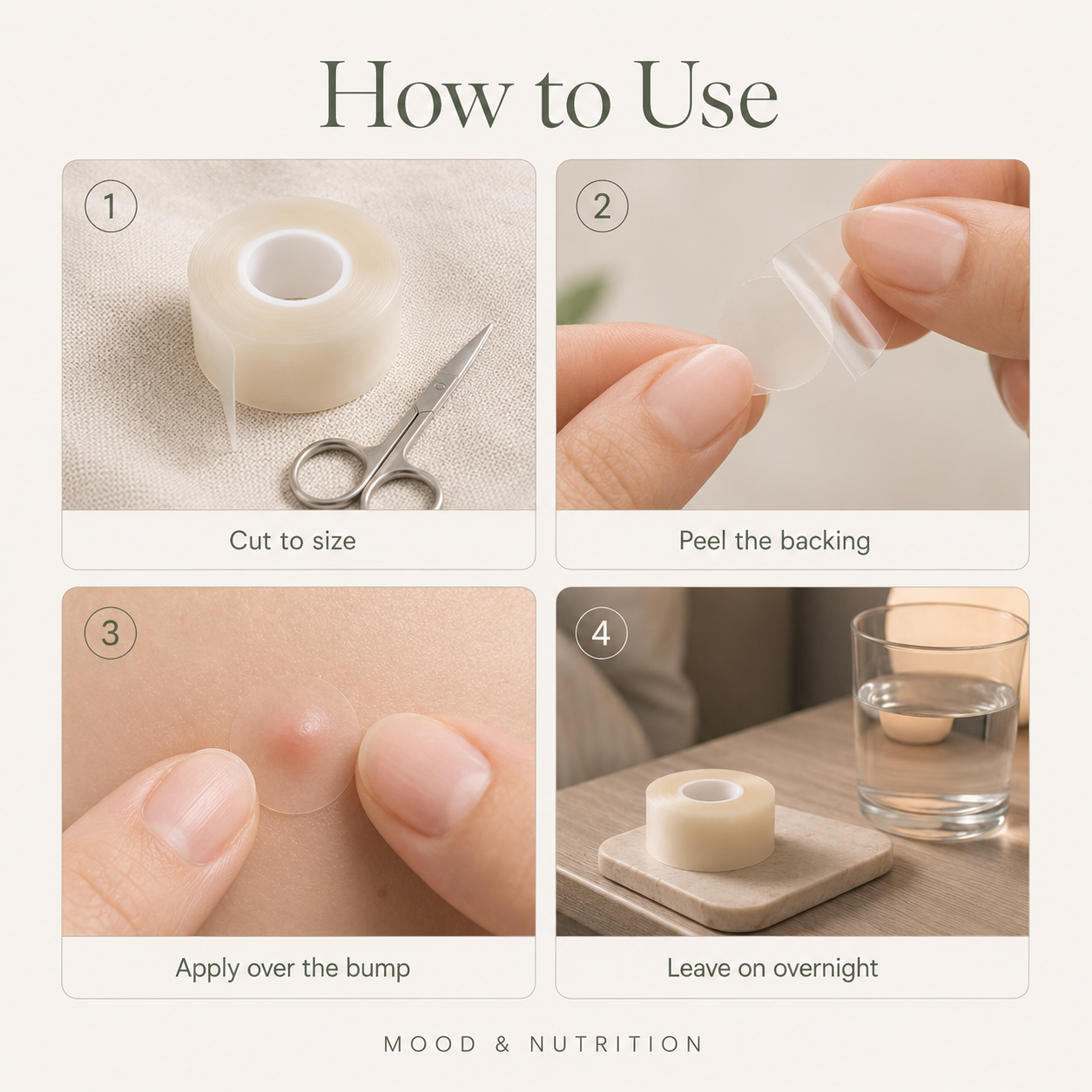 How to Use

1

Cut to size

2

Peel the backing

3

Apply over the bump

4

Leave on overnight

MOOD & NUTRITION